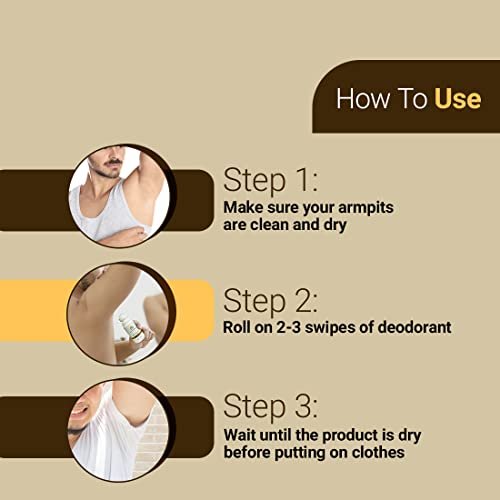 How To Use

Step 1:
Make sure your armpits are clean and dry

Step 2:
Roll on 2-3 swipes of deodorant

Step 3:
Wait until the product is dry before putting on clothes